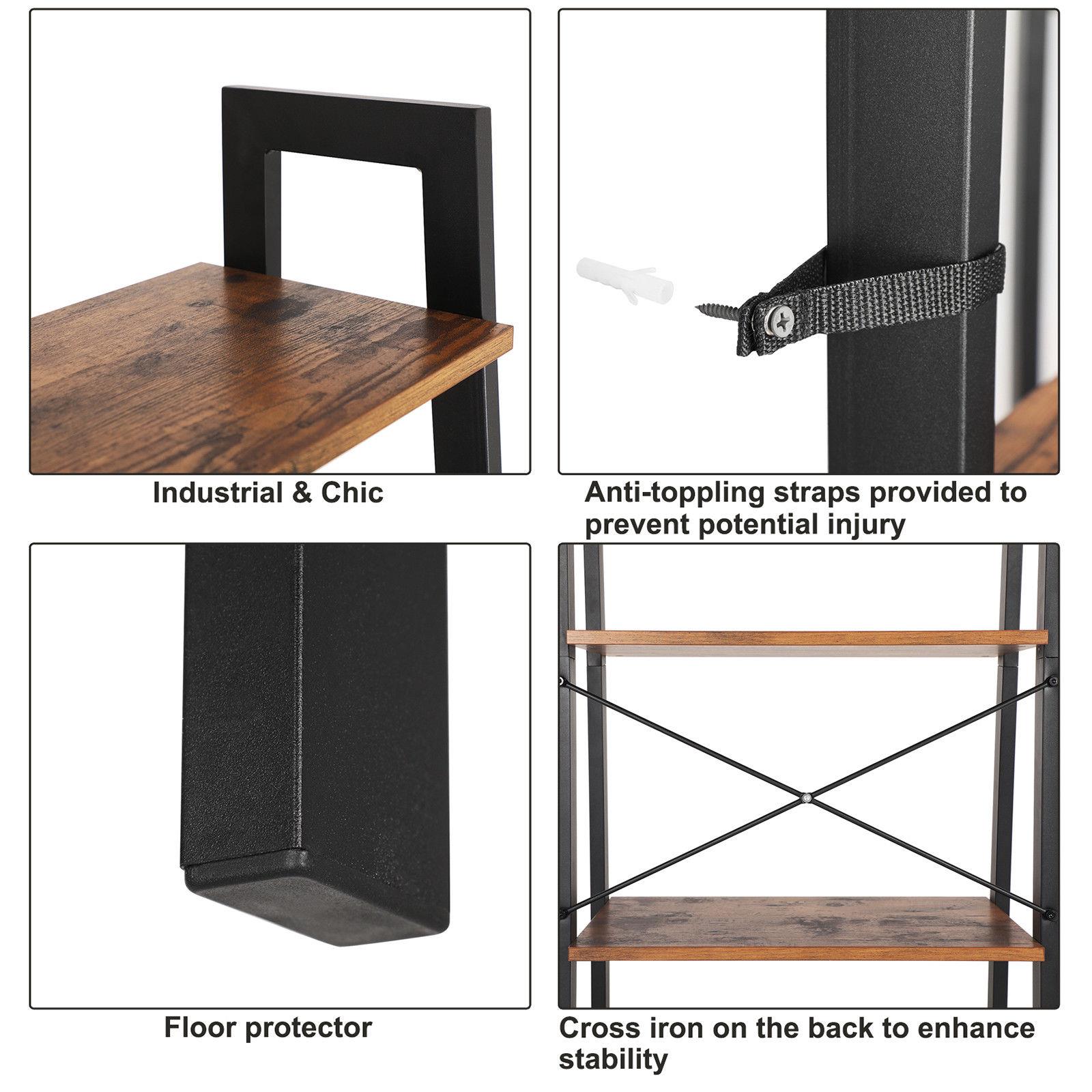 Industrial & Chic

Anti-toppling straps provided to prevent potential injury

Floor protector

Cross iron on the back to enhance stability