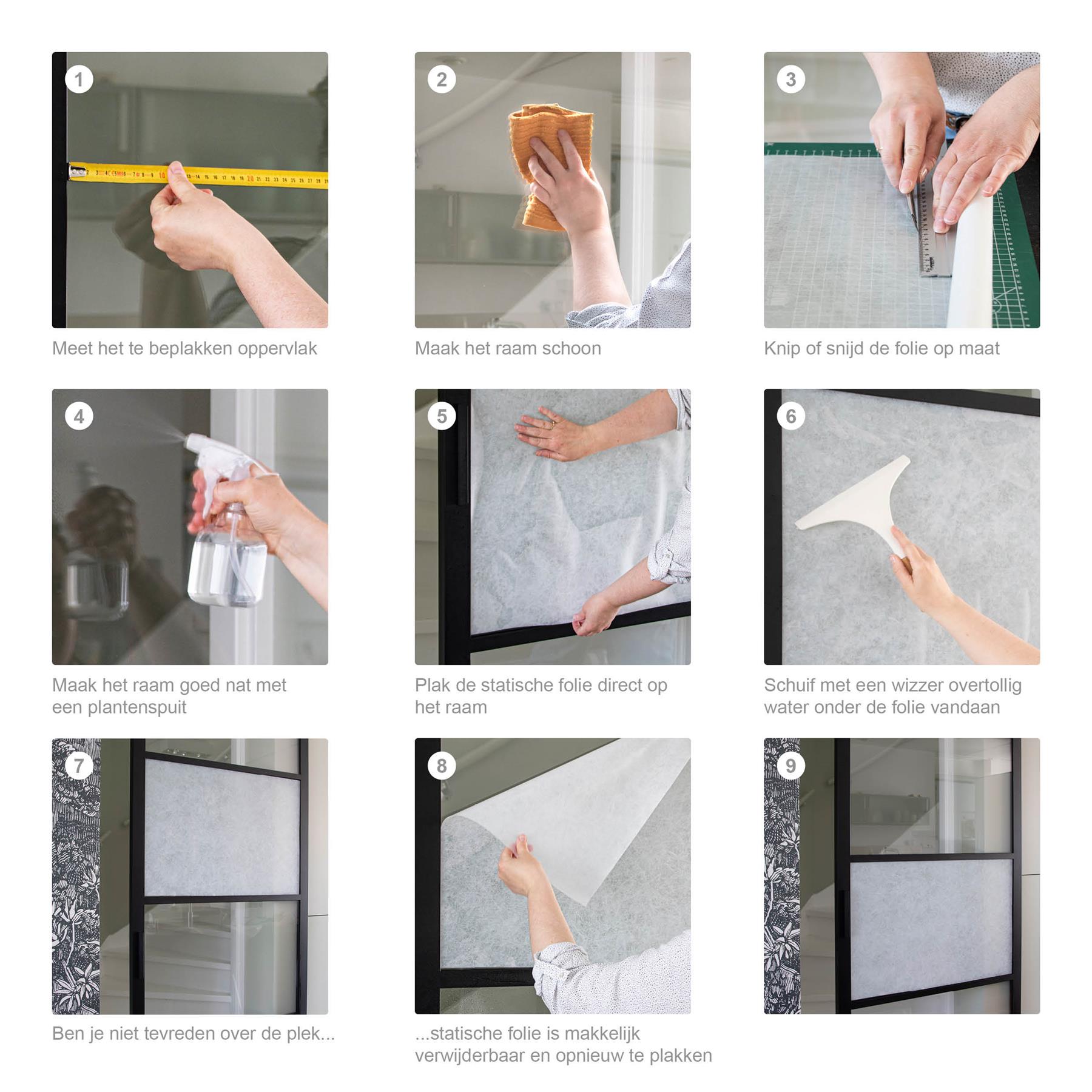 1

Meet het te beplakken oppervlak

2

Maak het raam schoon

3

Knip of snijd de folie op maat

4

Maak het raam goed nat met een plantenspuit

5

Plak de statische folie direct op het raam

6

Schuif met een wizzer overtollig water onder de folie vandaan

7

Ben je niet tevreden over de plek...

8

...statische folie is makkelijk verwijderbaar en opnieuw te plakken

9