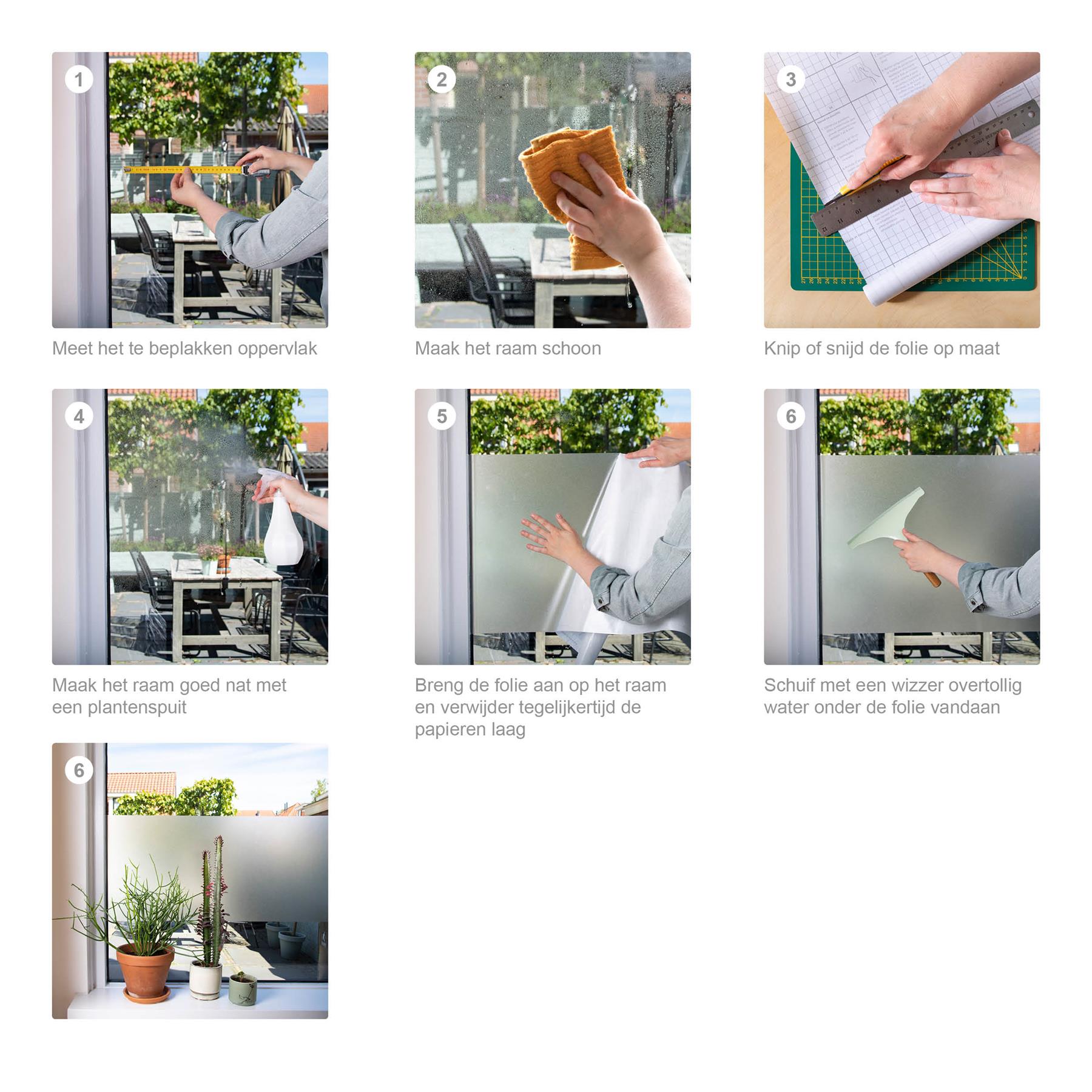 1

Meet het te beplakken oppervlak

2

Maak het raam schoon

3

Knip of snijd de folie op maat

4

Maak het raam goed nat met een plantenspuit

5

Breng de folie aan op het raam en verwijder tegelijkertijd de papieren laag

6

Schuif met een wizzer overtollig water onder de folie vandaan

6